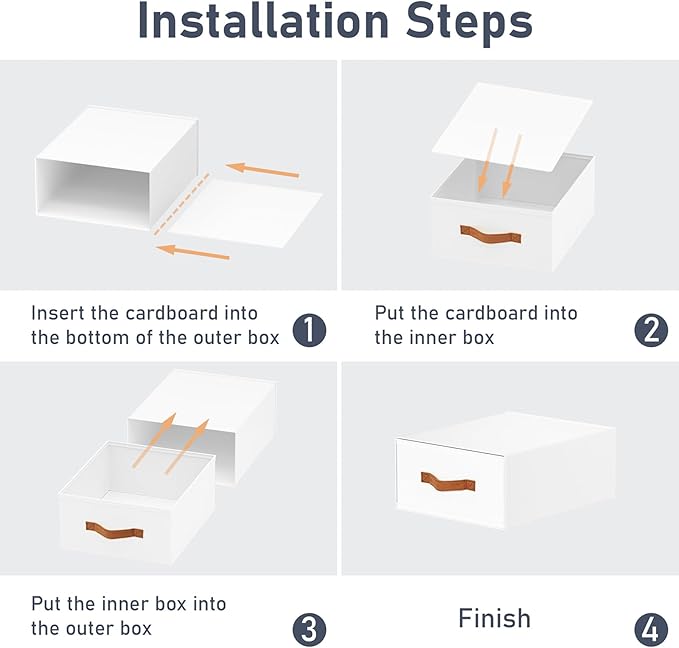 Installation Steps

Insert the cardboard into the bottom of the outer box

1

Put the cardboard into the inner box

2

Put the inner box into the outer box

3

Finish

4