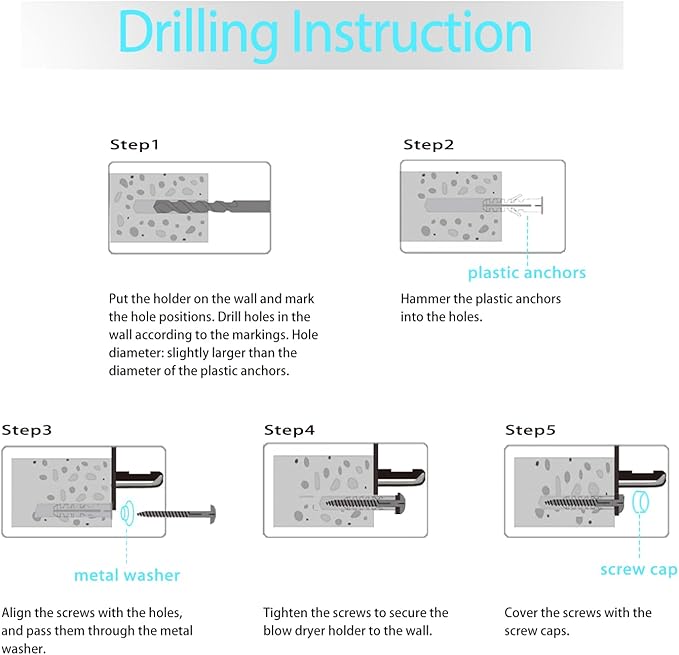 Drilling Instruction

Step1

Put the holder on the wall and mark the hole positions. Drill holes in the wall according to the markings. Hole diameter: slightly larger than the diameter of the plastic anchors.

Step2

plastic anchors

Hammer the plastic anchors into the holes.

Step3

metal washer

Align the screws with the holes, and pass them through the metal washer.

Step4

Tighten the screws to secure the blow dryer holder to the wall.

Step5

screw cap

Cover the screws with the screw caps.