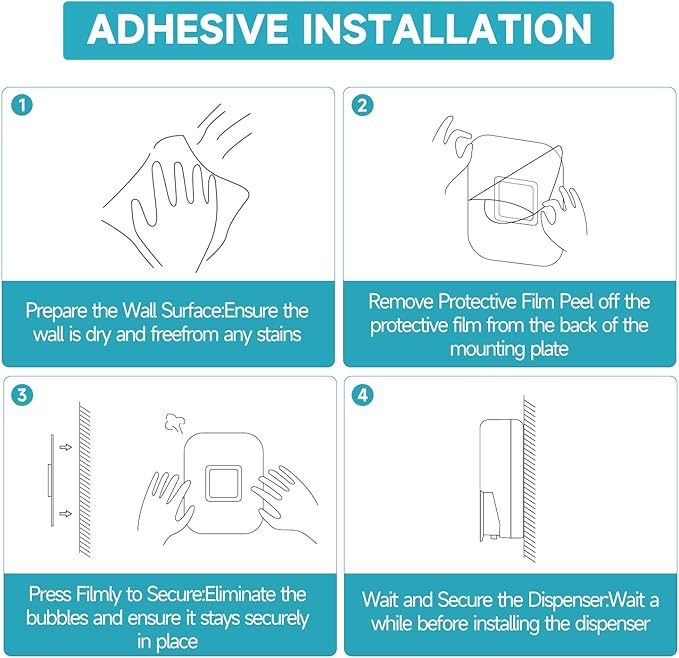 ADHESIVE INSTALLATION

1

Prepare the Wall Surface:Ensure the wall is dry and freefrom any stains

2

Remove Protective Film Peel off the protective film from the back of the mounting plate

3

Press Filmly to Secure:Eliminate the bubbles and ensure it stays securely in place

4

Wait and Secure the Dispenser:Wait a while before installing the dispenser