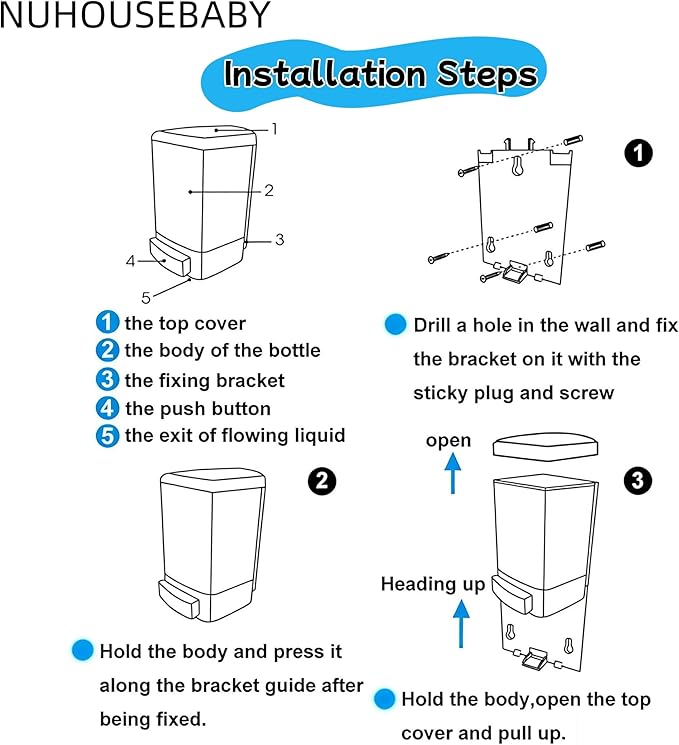 NUHOUSEBABY

Installation Steps

1
2
3
4
5

1 the top cover
2 the body of the bottle
3 the fixing bracket
4 the push button
5 the exit of flowing liquid

1

Drill a hole in the wall and fix the bracket on it with the sticky plug and screw

2

Hold the body and press it along the bracket guide after being fixed.

open

3

Heading up

Hold the body,open the top cover and pull up.