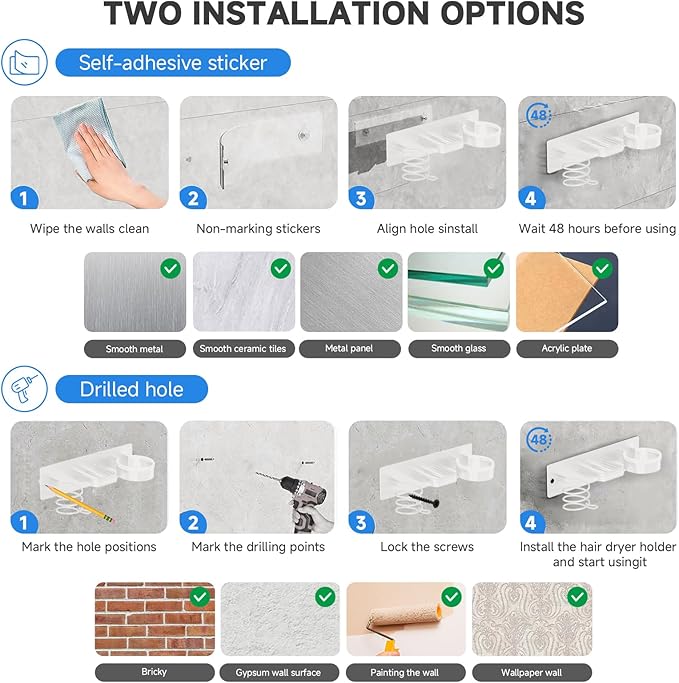 TWO INSTALLATION OPTIONS

Self-adhesive sticker

1
Wipe the walls clean

2
Non-marking stickers

3
Align hole sinstall

48
4
Wait 48 hours before using

Smooth metal

Smooth ceramic tiles

Metal panel

Smooth glass

Acrylic plate

Drilled hole

1
Mark the hole positions

2
Mark the drilling points

3
Lock the screws

48
4
Install the hair dryer holder and start usingit

Bricky

Gypsum wall surface

Painting the wall

Wallpaper wall