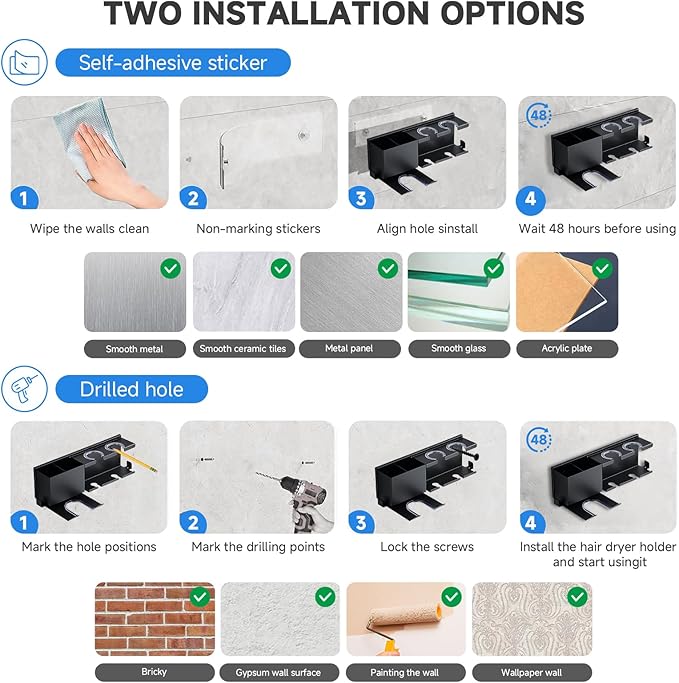 TWO INSTALLATION OPTIONS

Self-adhesive sticker

1
Wipe the walls clean

2
Non-marking stickers

3
Align hole sinstall

48
4
Wait 48 hours before using

Smooth metal

Smooth ceramic tiles

Metal panel

Smooth glass

Acrylic plate

Drilled hole

1
Mark the hole positions

2
Mark the drilling points

3
Lock the screws

48
4
Install the hair dryer holder and start usingit

Bricky

Gypsum wall surface

Painting the wall

Wallpaper wall