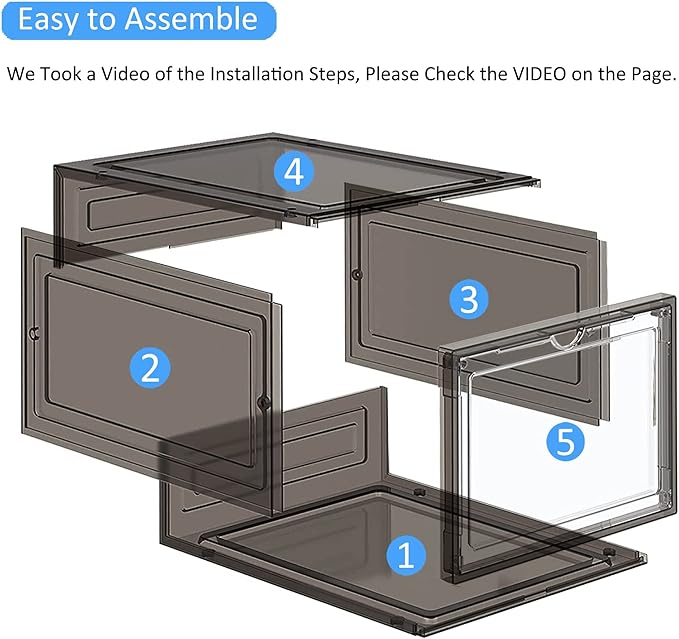 Easy to Assemble

We Took a Video of the Installation Steps, Please Check the VIDEO on the Page.

4

3

2

5

1