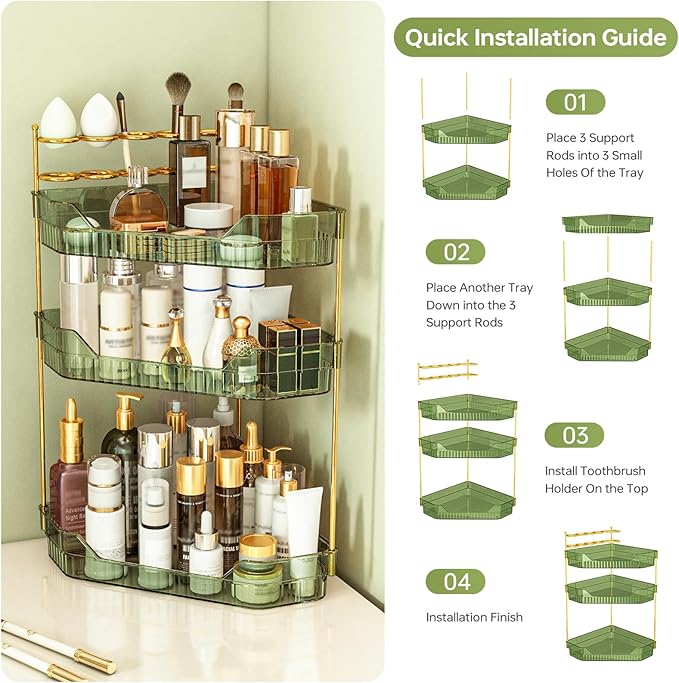 Quick Installation Guide

01

Place 3 Support Rods into 3 Small Holes Of the Tray

02

Place Another Tray Down into the 3 Support Rods

03

Install Toothbrush Holder On the Top

04

Installation Finish