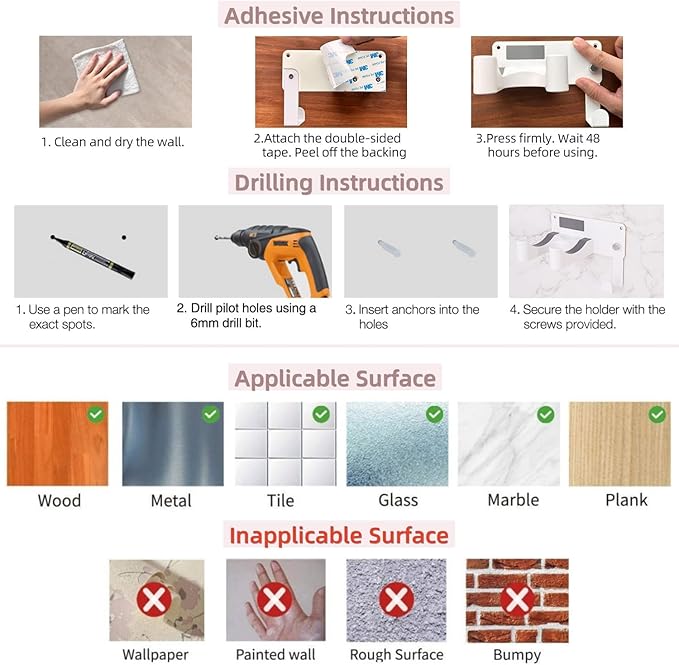 Adhesive Instructions

1. Clean and dry the wall.

2.Attach the double-sided tape. Peel off the backing

3.Press firmly. Wait 48 hours before using.

Drilling Instructions

1. Use a pen to mark the exact spots.

2. Drill pilot holes using a 6mm drill bit.

3. Insert anchors into the holes

4. Secure the holder with the screws provided.

Applicable Surface

Wood

Metal

Tile

Glass

Marble

Plank

Inapplicable Surface

Wallpaper

Painted wall

Rough Surface

Bumpy