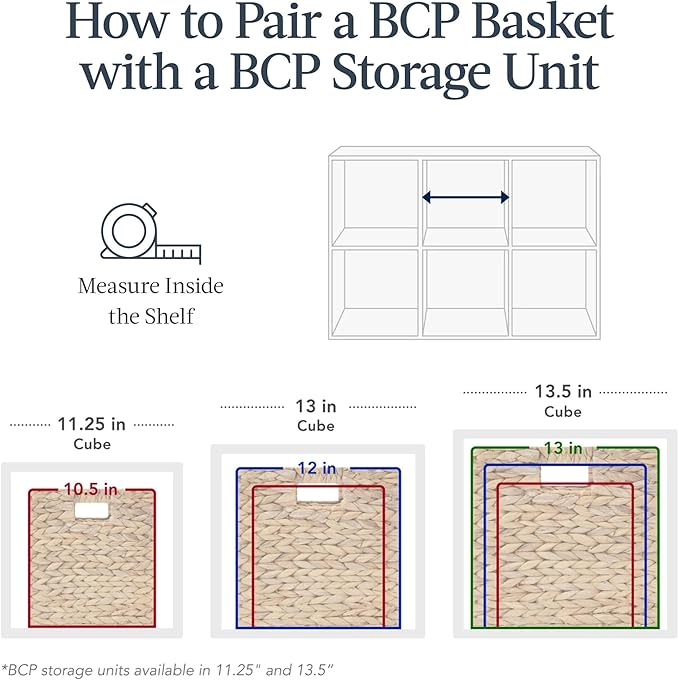 How to Pair a BCP Basket with a BCP Storage Unit

Measure Inside the Shelf

11.25 in
Cube

10.5 in

13 in
Cube

12 in

13.5 in
Cube

13 in

*BCP storage units available in 11.25" and 13.5"