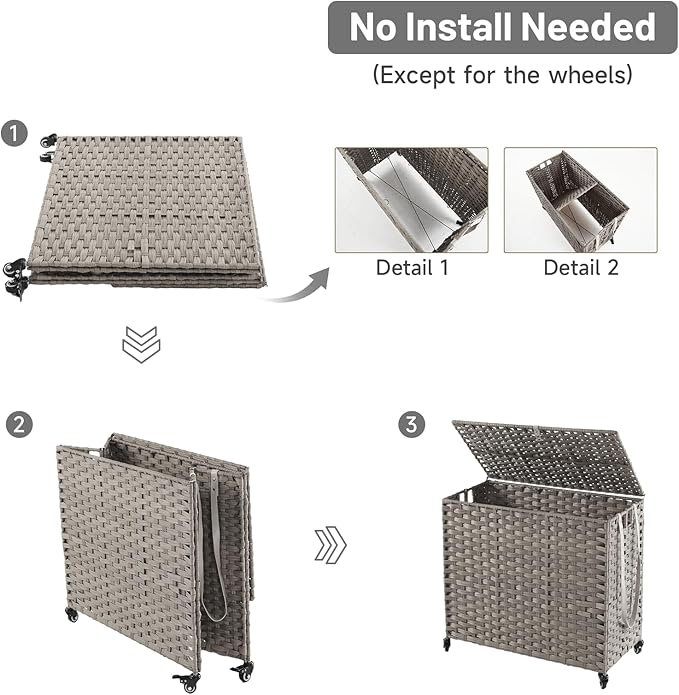 No Install Needed

(Except for the wheels)

1

Detail 1

Detail 2

2

3