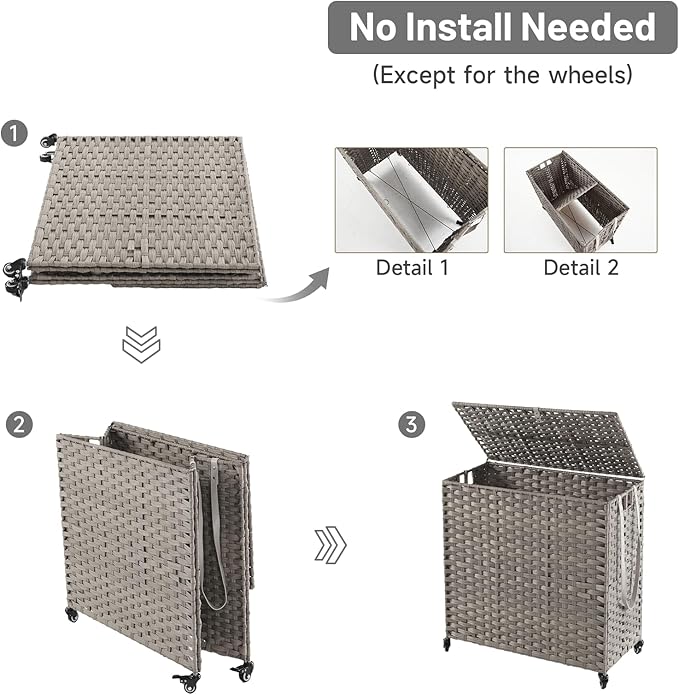 No Install Needed
(Except for the wheels)

1

Detail 1

Detail 2

2

3