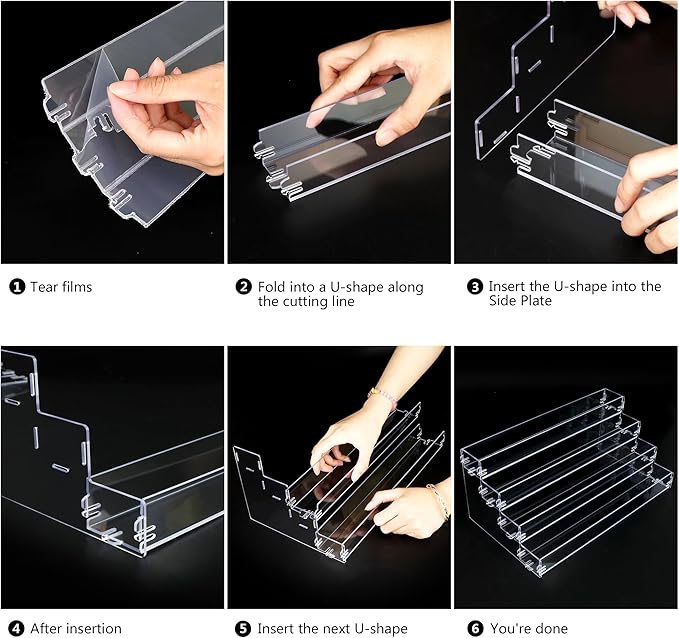 ❶ Tear films

❷ Fold into a U-shape along the cutting line

❸ Insert the U-shape into the Side Plate

❹ After insertion

❺ Insert the next U-shape

❻ You're done