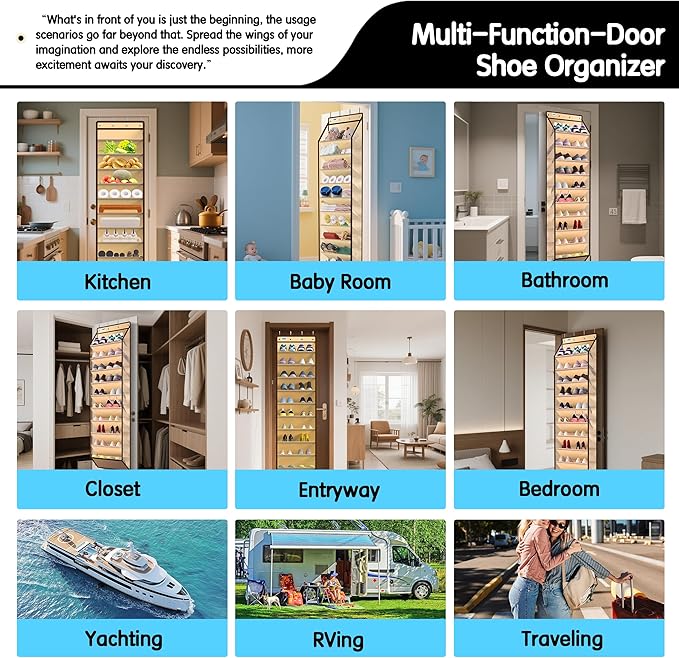 "What's in front of you is just the beginning, the usage scenarios go far beyond that. Spread the wings of your imagination and explore the endless possibilities, more excitement awaits your discovery."

Multi-Function-Door Shoe Organizer

Kitchen

Baby Room

Bathroom

Closet

Entryway

Bedroom

Yachting

RVing

Traveling