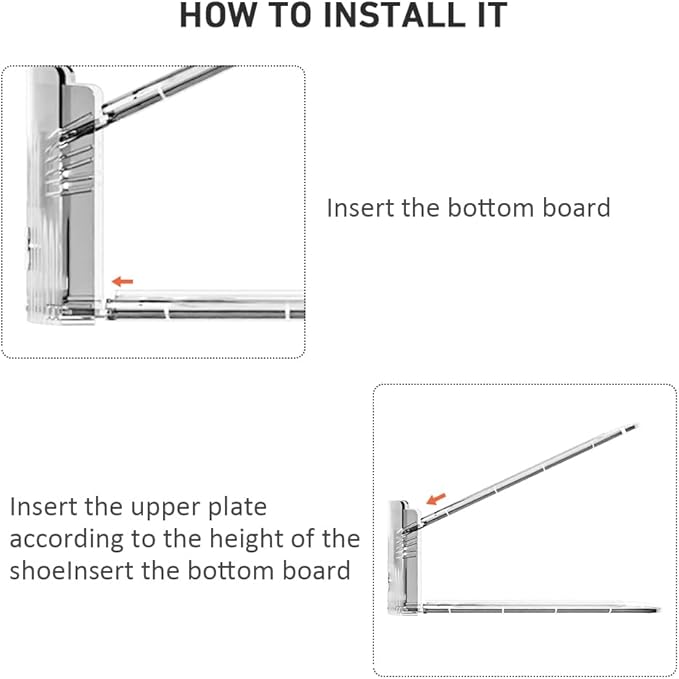 HOW TO INSTALL IT

Insert the bottom board

Insert the upper plate according to the height of the shoeInsert the bottom board