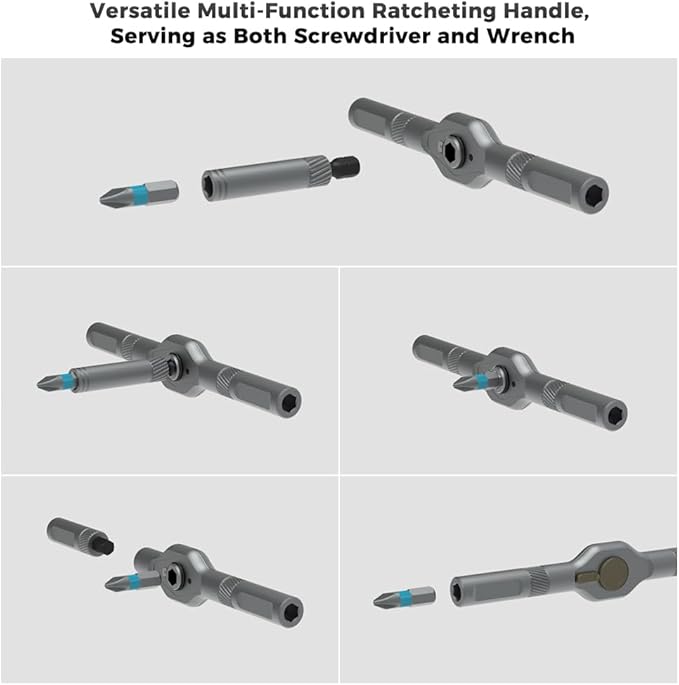 Versatile Multi-Function Ratcheting Handle, Serving as Both Screwdriver and Wrench