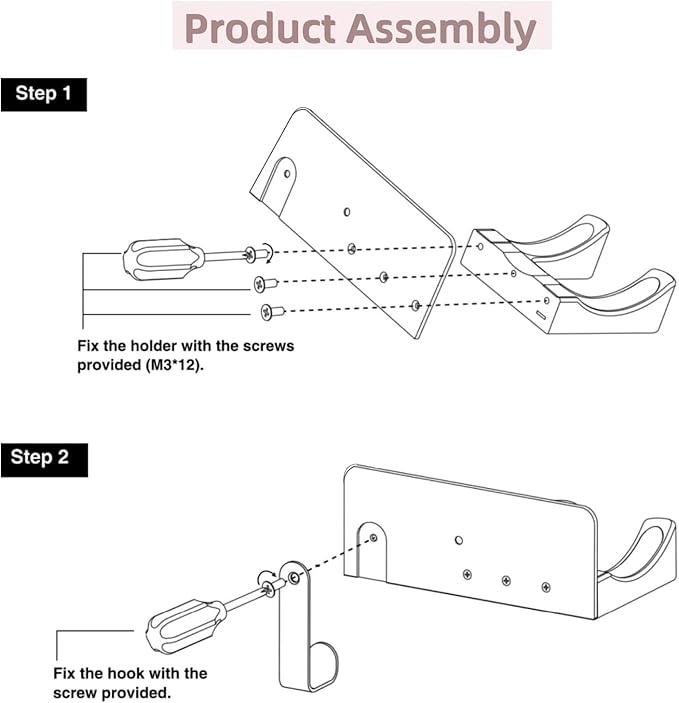 Product Assembly

Step 1

Fix the holder with the screws provided (M3*12).

Step 2

Fix the hook with the screw provided.