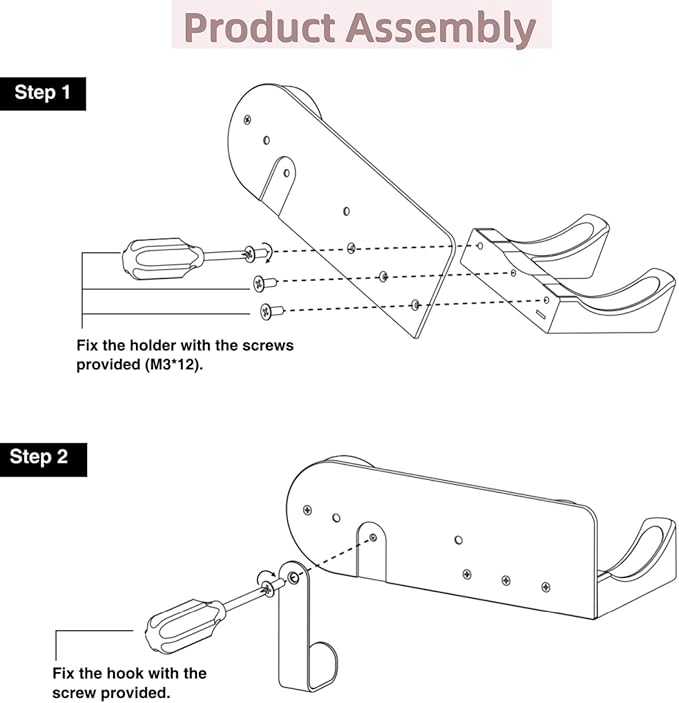 Product Assembly

Step 1

Fix the holder with the screws provided (M3*12).

Step 2

Fix the hook with the screw provided.