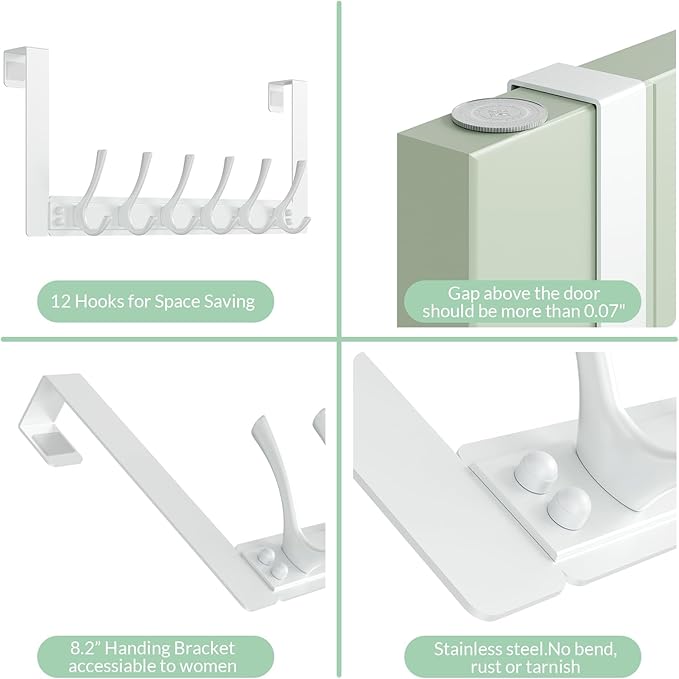 12 Hooks for Space Saving

Gap above the door should be more than 0.07"

8.2" Handing Bracket accessiable to women

Stainless steel.No bend, rust or tarnish