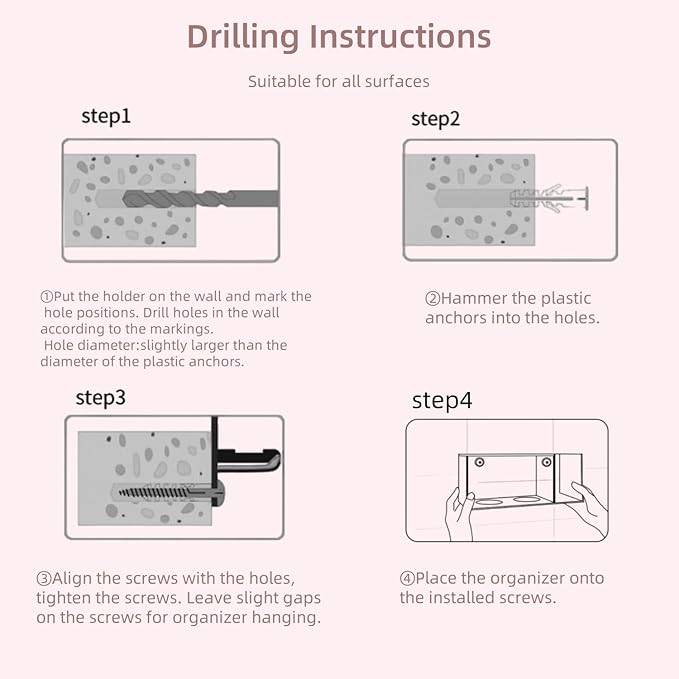 Drilling Instructions

Suitable for all surfaces

step1

①Put the holder on the wall and mark the hole positions. Drill holes in the wall according to the markings.
Hole diameter:slightly larger than the diameter of the plastic anchors.

step2

②Hammer the plastic anchors into the holes.

step3

③Align the screws with the holes, tighten the screws. Leave slight gaps on the screws for organizer hanging.

step4

④Place the organizer onto the installed screws.