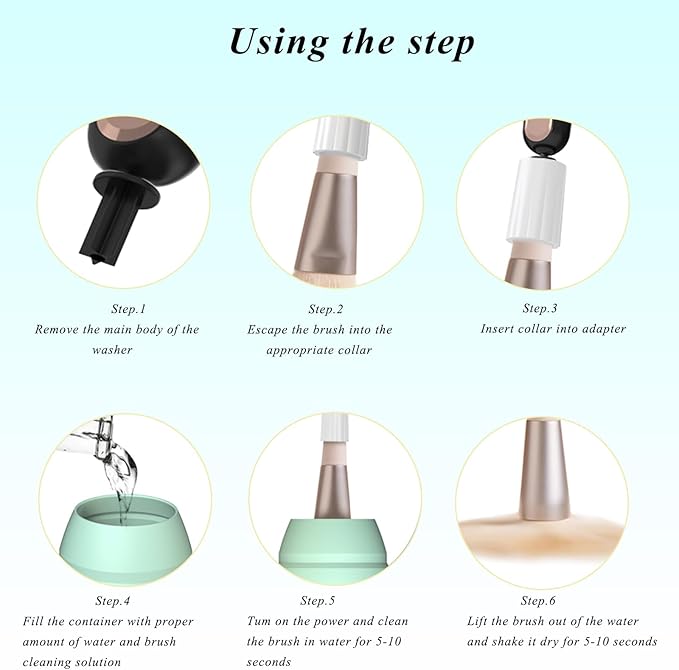 Using the step

Step.1
Remove the main body of the washer

Step.2
Escape the brush into the appropriate collar

Step.3
Insert collar into adapter

Step.4
Fill the container with proper amount of water and brush cleaning solution

Step.5
Tum on the power and clean the brush in water for 5-10 seconds

Step.6
Lift the brush out of the water and shake it dry for 5-10 seconds