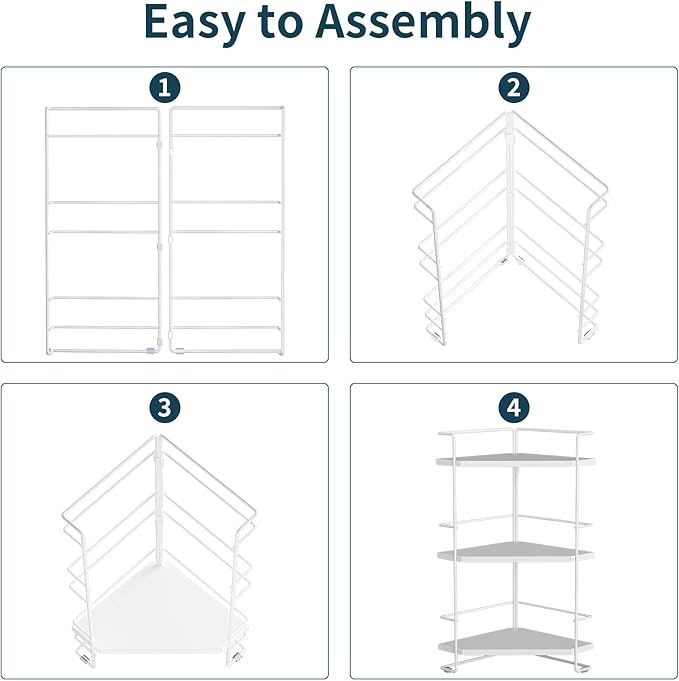 Easy to Assembly

1

2

3

4