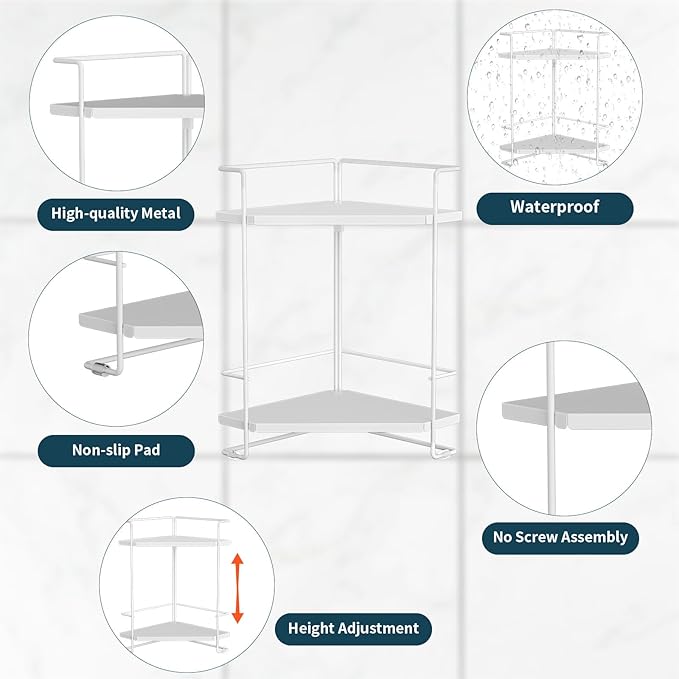 High-quality Metal

Waterproof

Non-slip Pad

No Screw Assembly

Height Adjustment