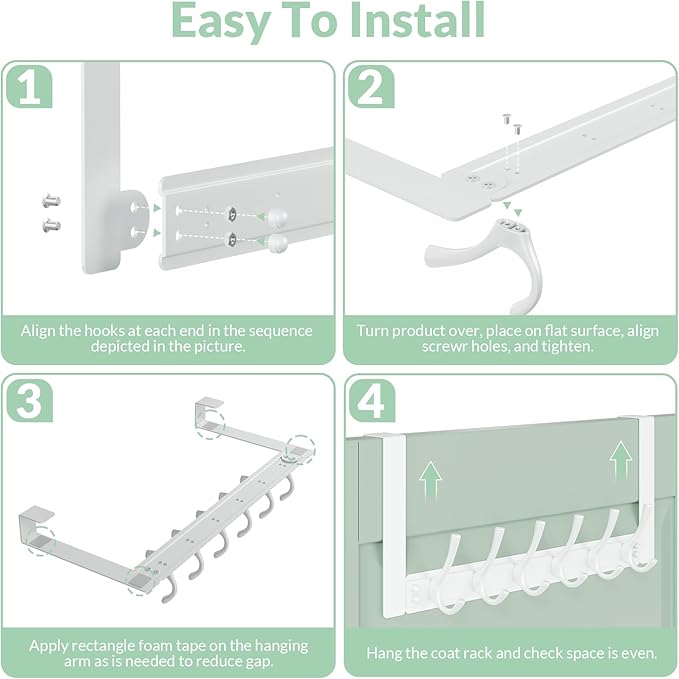 Easy To Install

1

Align the hooks at each end in the sequence depicted in the picture.

2

Turn product over, place on flat surface, align screwr holes, and tighten.

3

Apply rectangle foam tape on the hanging arm as is needed to reduce gap.

4

Hang the coat rack and check space is even.