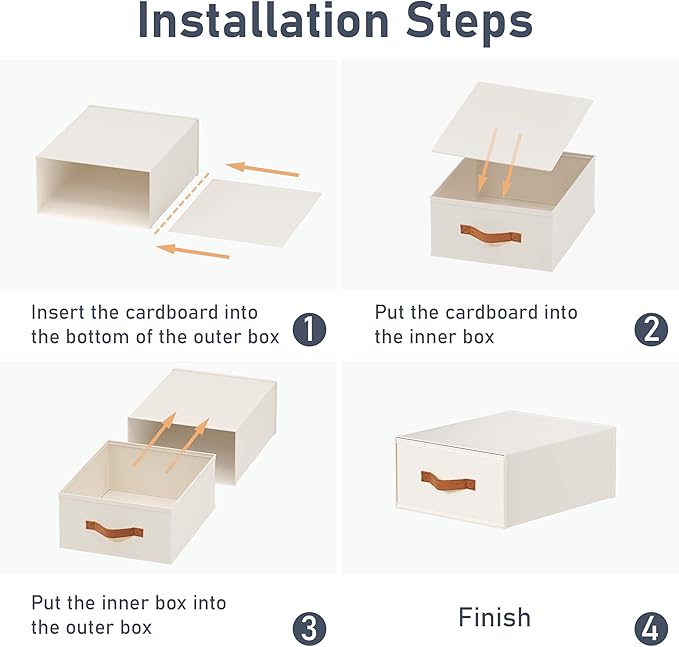 Installation Steps

Insert the cardboard into the bottom of the outer box 1

Put the cardboard into the inner box 2

Put the inner box into the outer box 3

Finish 4