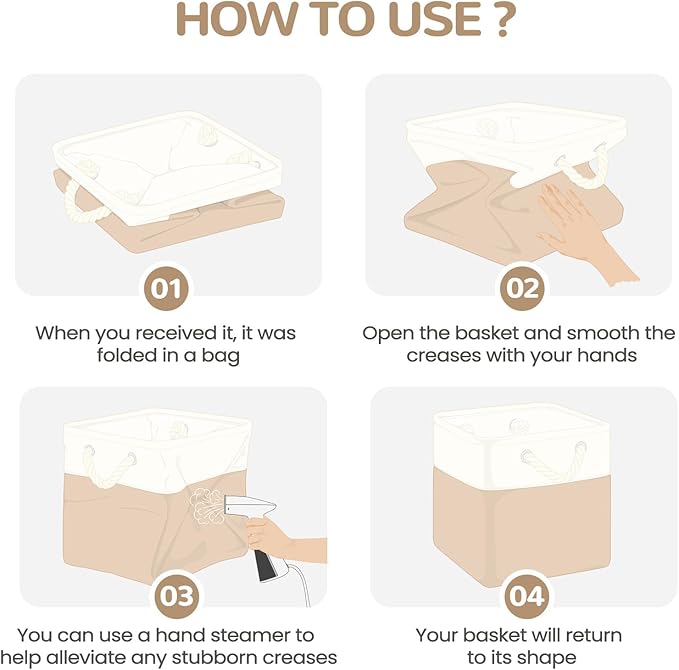 HOW TO USE ?

01

When you received it, it was folded in a bag

02

Open the basket and smooth the creases with your hands

03

You can use a hand steamer to help alleviate any stubborn creases

04

Your basket will return to its shape