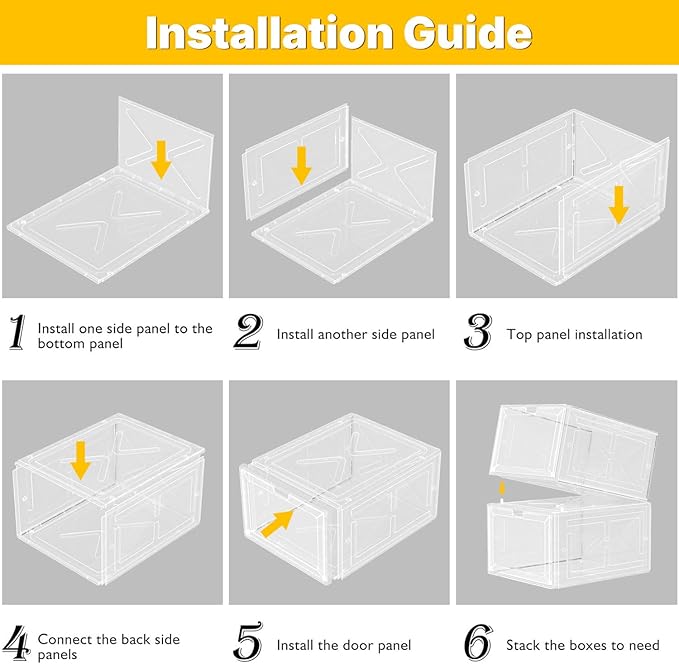 Installation Guide

1 Install one side panel to the bottom panel

2 Install another side panel

3 Top panel installation

4 Connect the back side panels

5 Install the door panel

6 Stack the boxes to need