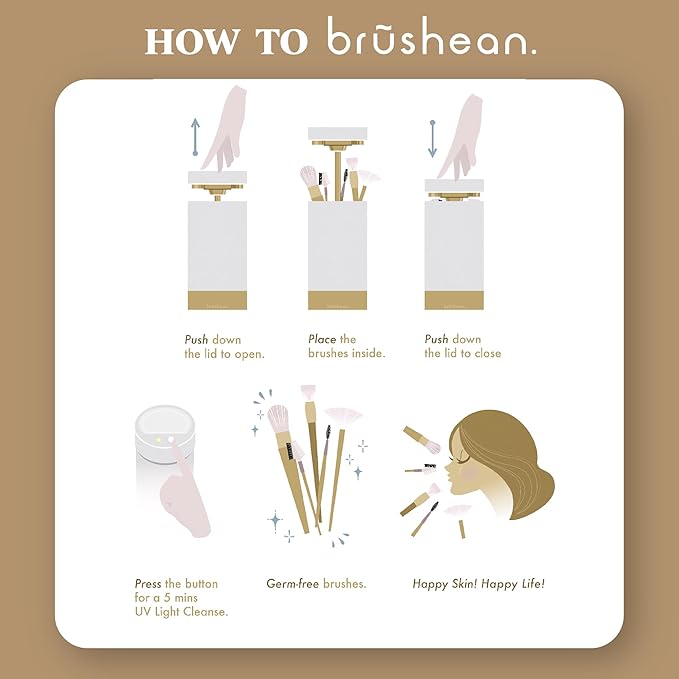 HOW TO brūshean.

Push down the lid to open.

Place the brushes inside.

Push down the lid to close

Press the button for a 5 mins UV Light Cleanse.

Germ-free brushes.

Happy Skin! Happy Life!