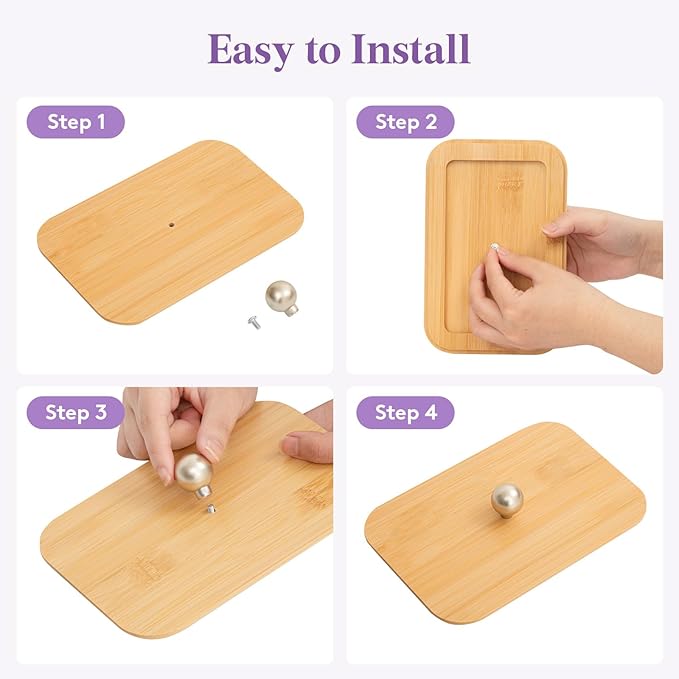 Easy to Install

Step 1

Step 2

Step 3

Step 4