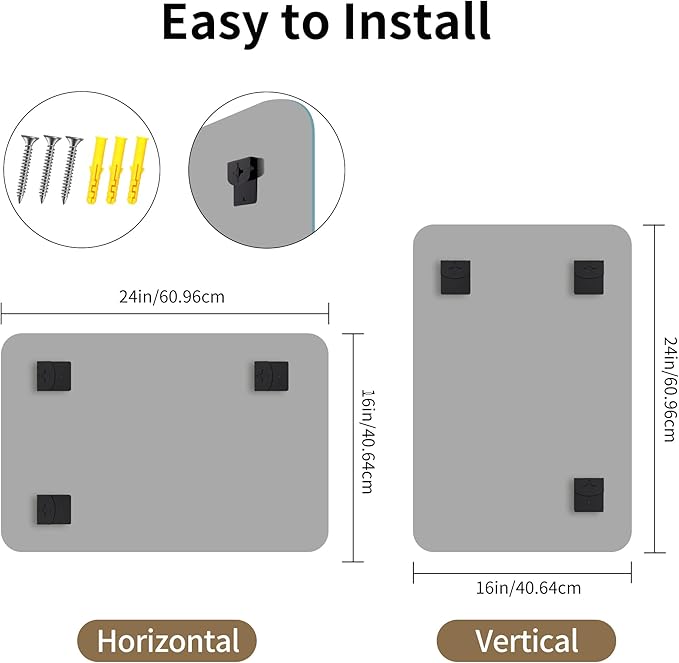 Easy to Install

24in/60.96cm

16in/40.64cm

24in/60.96cm

16in/40.64cm

Horizontal

Vertical