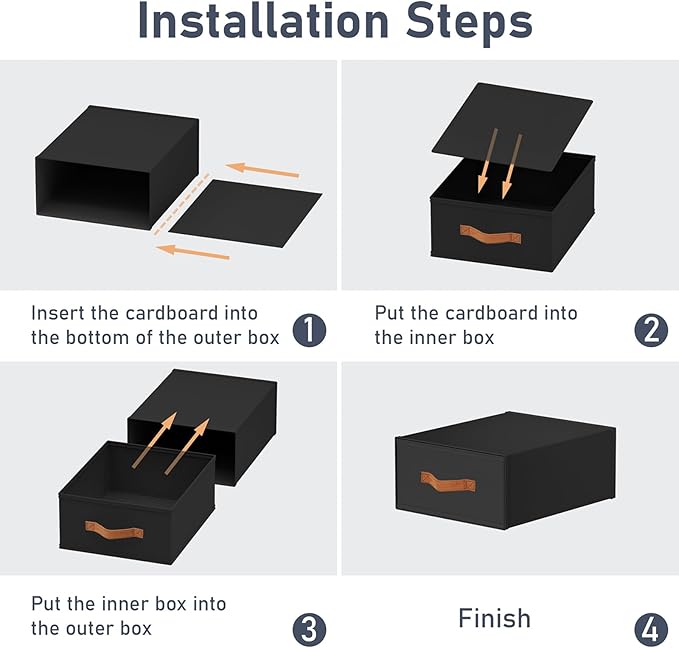 Installation Steps

Insert the cardboard into the bottom of the outer box

1

Put the cardboard into the inner box

2

Put the inner box into the outer box

3

Finish

4