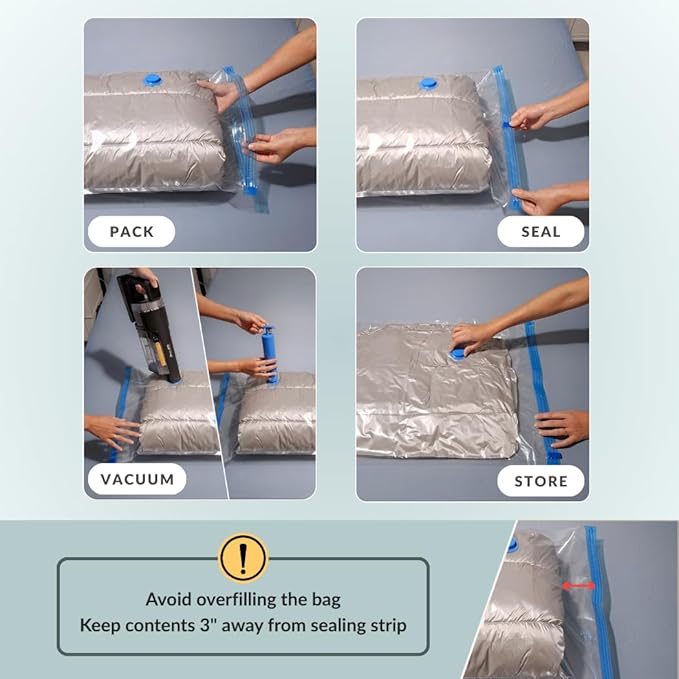 PACK

SEAL

VACUUM

STORE

!

Avoid overfilling the bag
Keep contents 3" away from sealing strip