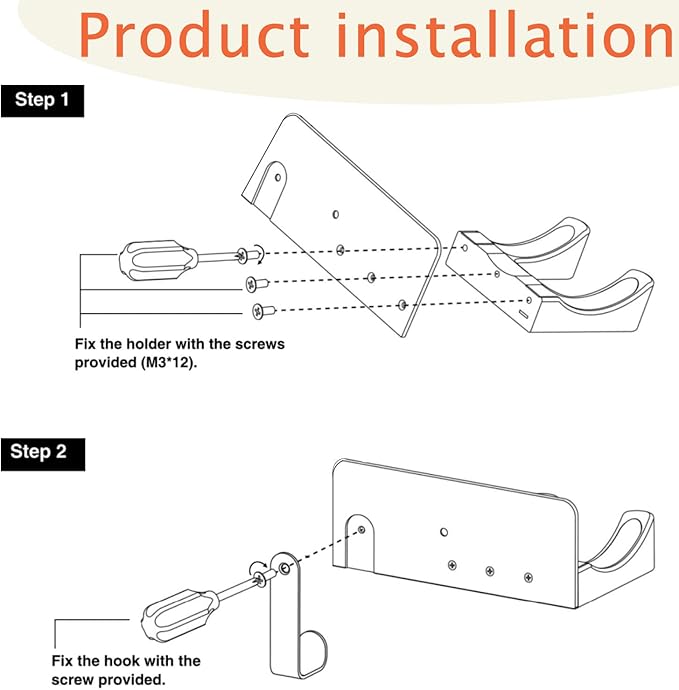 Product installation

Step 1

Fix the holder with the screws provided (M3*12).

Step 2

Fix the hook with the screw provided.