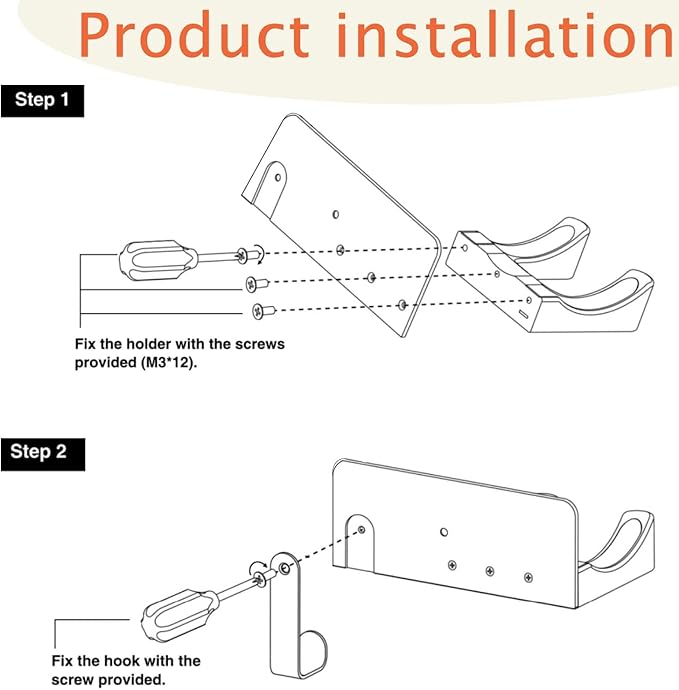 Product installation

Step 1

Fix the holder with the screws provided (M3*12).

Step 2

Fix the hook with the screw provided.