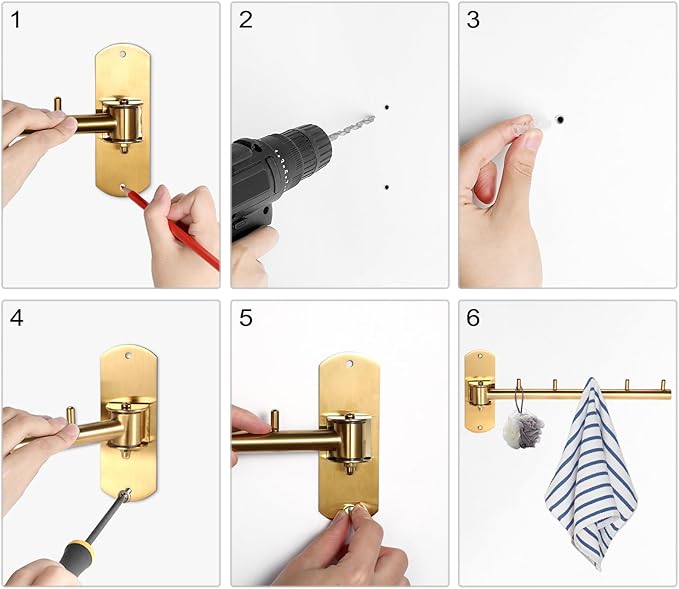 1

2

3

4

5

6