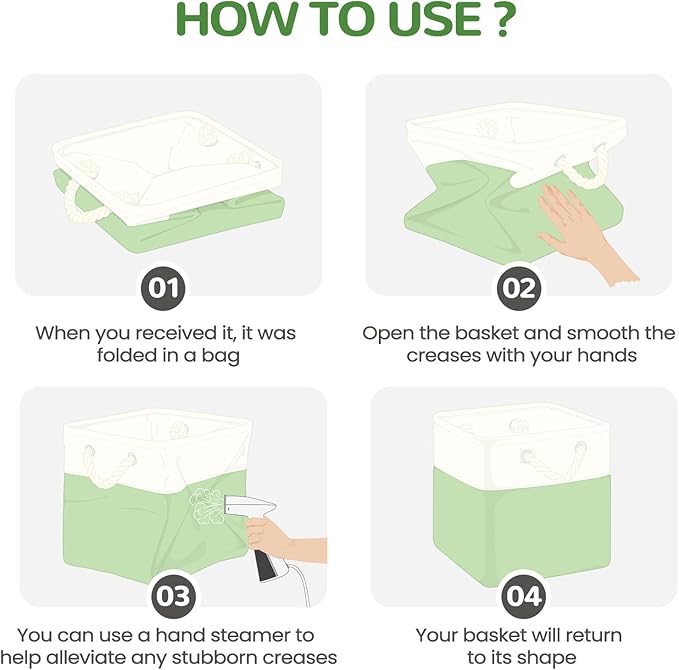 HOW TO USE ?

01

When you received it, it was folded in a bag

02

Open the basket and smooth the creases with your hands

03

You can use a hand steamer to help alleviate any stubborn creases

04

Your basket will return to its shape