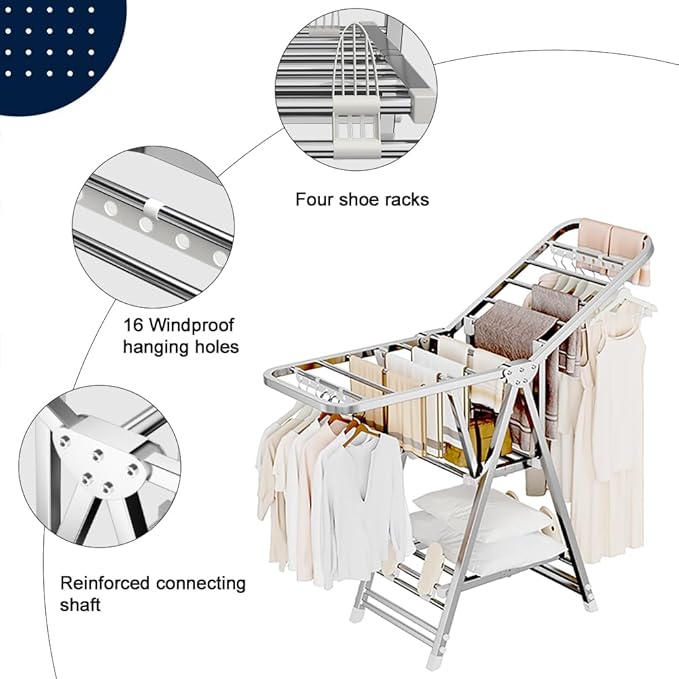 Four shoe racks

16 Windproof hanging holes

Reinforced connecting shaft