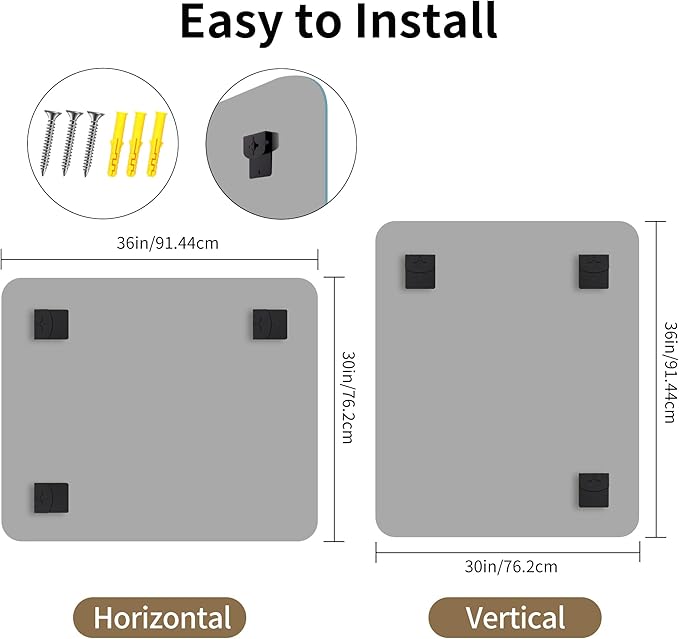 Easy to Install

36in/91.44cm

30in/76.2cm

36in/91.44cm

30in/76.2cm

Horizontal

Vertical