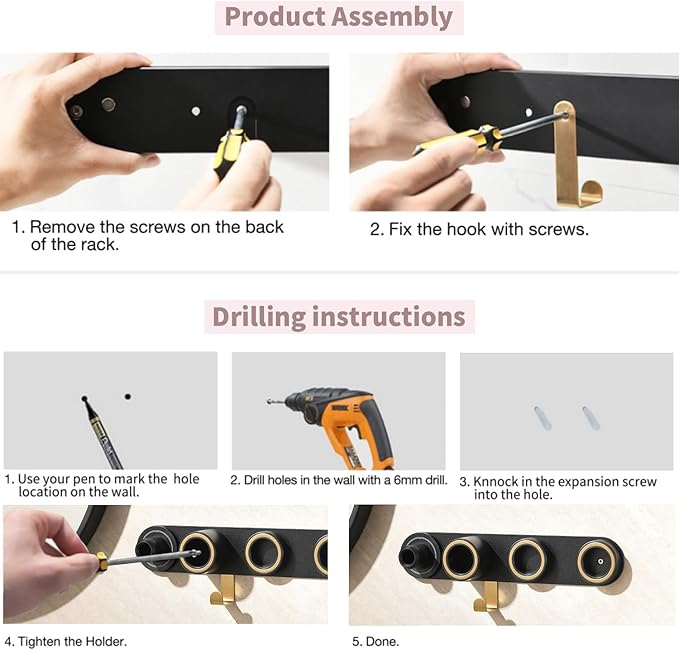 Product Assembly

1. Remove the screws on the back of the rack.

2. Fix the hook with screws.

Drilling instructions

1. Use your pen to mark the hole location on the wall.

2. Drill holes in the wall with a 6mm drill.

3. Knnock in the expansion screw into the hole.

4. Tighten the Holder.

5. Done.