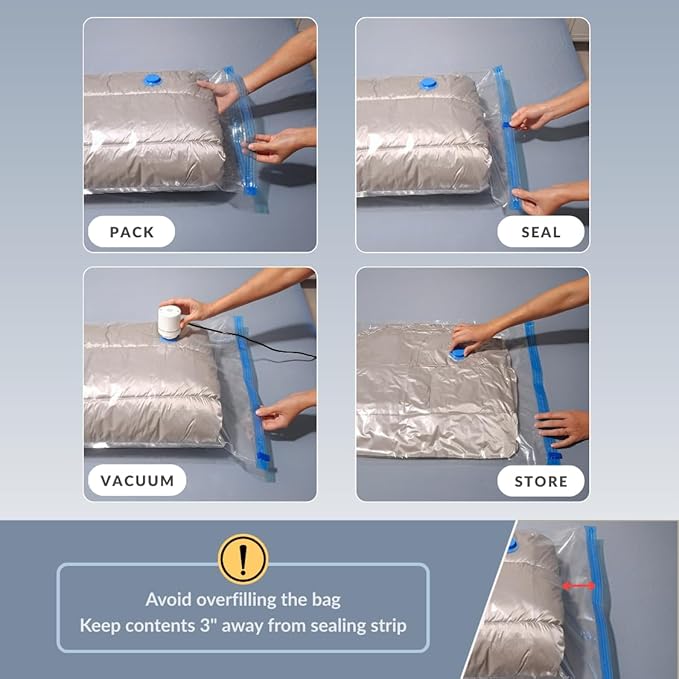 PACK

SEAL

VACUUM

STORE

!

Avoid overfilling the bag
Keep contents 3" away from sealing strip