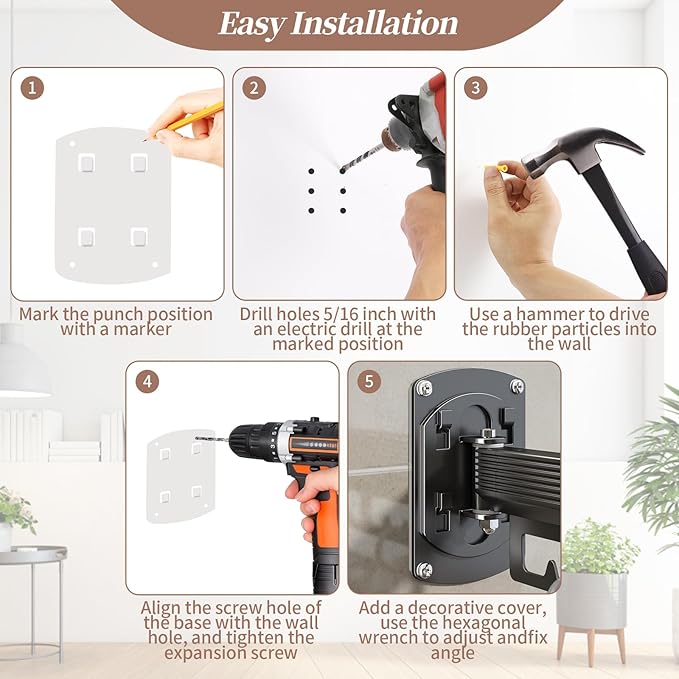 Easy Installation

1

Mark the punch position with a marker

2

Drill holes 5/16 inch with an electric drill at the marked position

3

Use a hammer to drive the rubber particles into the wall

4

Align the screw hole of the base with the wall hole, and tighten the expansion screw

5

Add a decorative cover, use the hexagonal wrench to adjust andfix angle