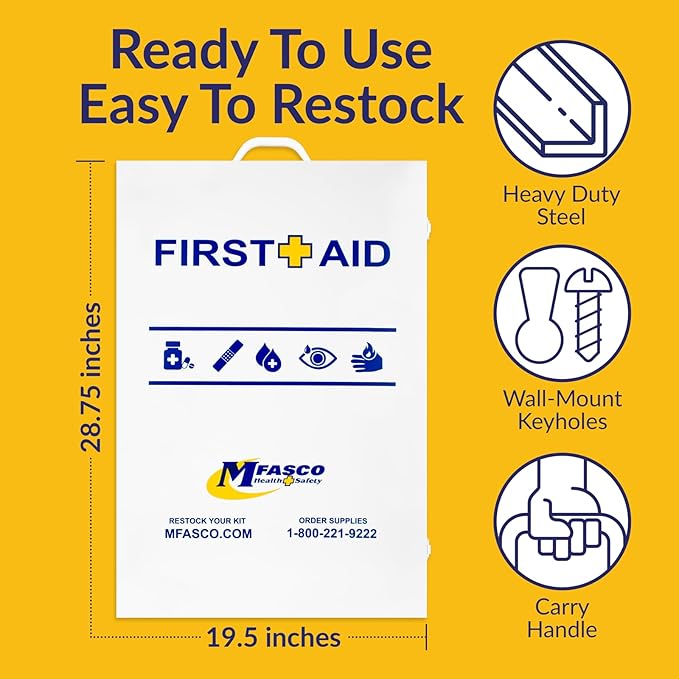 Ready To Use
Easy To Restock

28.75 inches

FIRST AID

MFASCO
Health Safety

RESTOCK YOUR KIT
MFASCO.COM

ORDER SUPPLIES
1-800-221-9222

19.5 inches

Heavy Duty Steel

Wall-Mount Keyholes

Carry Handle