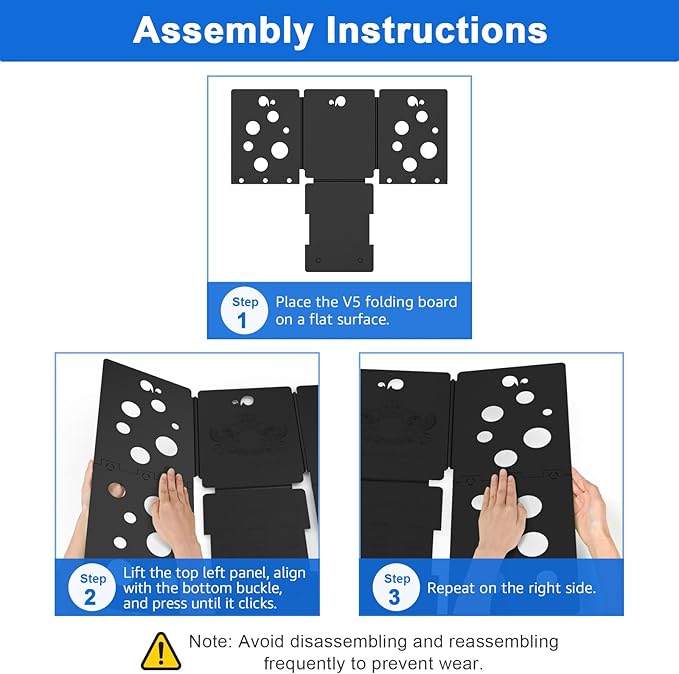 Assembly Instructions

Step 1 Place the V5 folding board on a flat surface.

Step 2 Lift the top left panel, align with the bottom buckle, and press until it clicks.

Step 3 Repeat on the right side.

Note: Avoid disassembling and reassembling frequently to prevent wear.