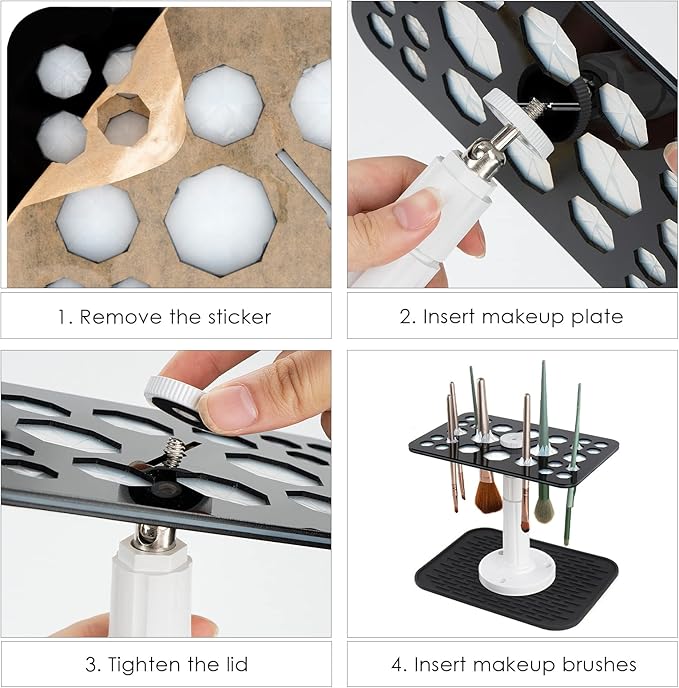 1. Remove the sticker

2. Insert makeup plate

3. Tighten the lid

4. Insert makeup brushes