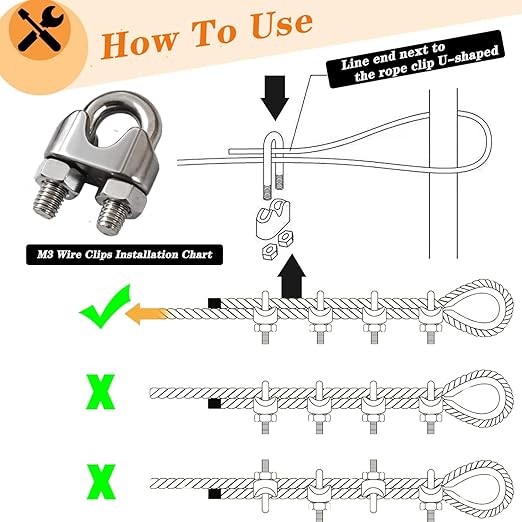 How To Use

Line end next to the rope clip U-shaped

M3 Wire Clips Installation Chart

X

X