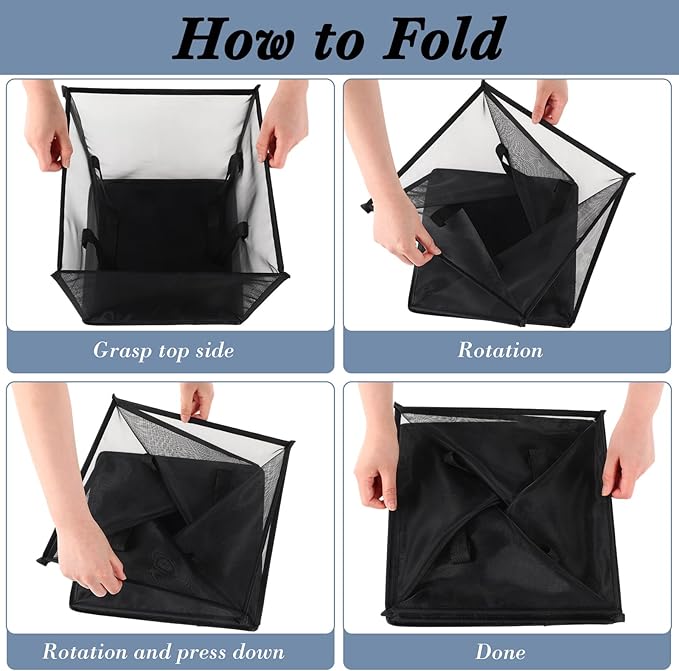 How to Fold

Grasp top side

Rotation

Rotation and press down

Done