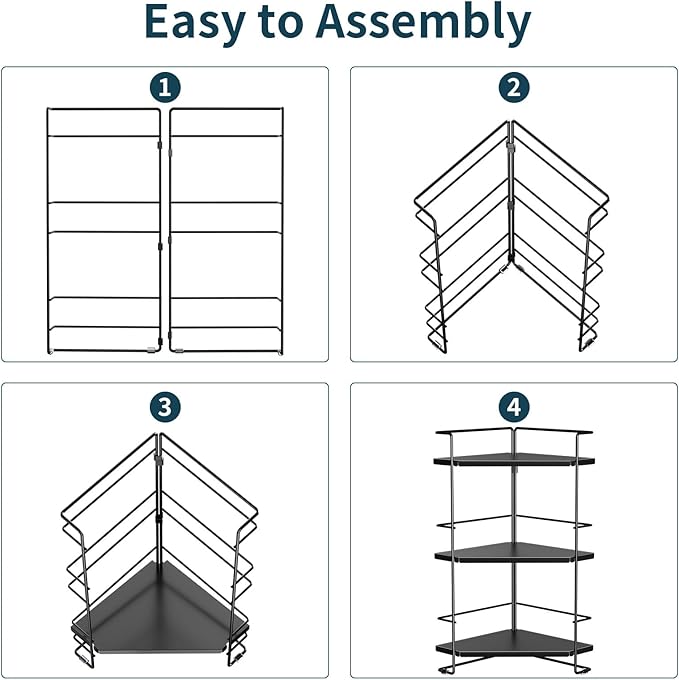 Easy to Assembly

1

2

3

4