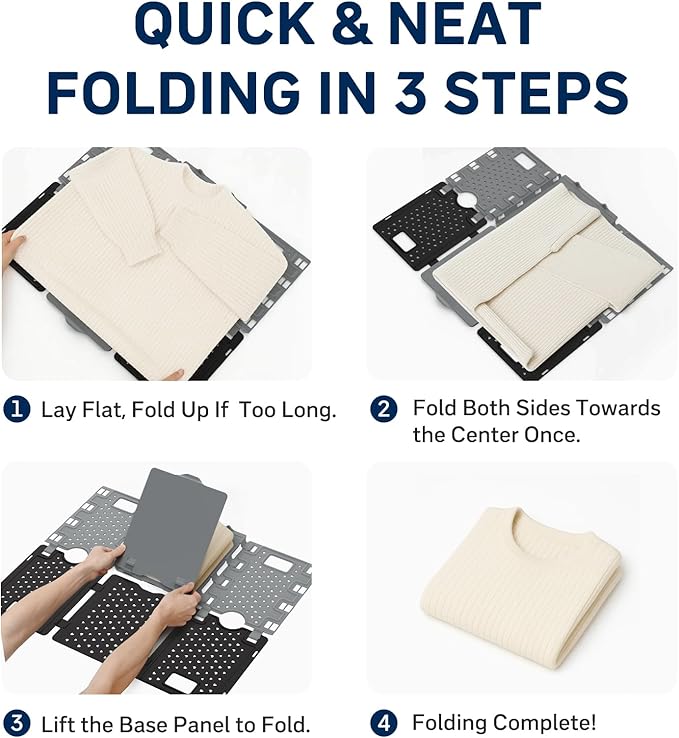 QUICK & NEAT
FOLDING IN 3 STEPS

1 Lay Flat, Fold Up If Too Long.

2 Fold Both Sides Towards the Center Once.

3 Lift the Base Panel to Fold.

4 Folding Complete!