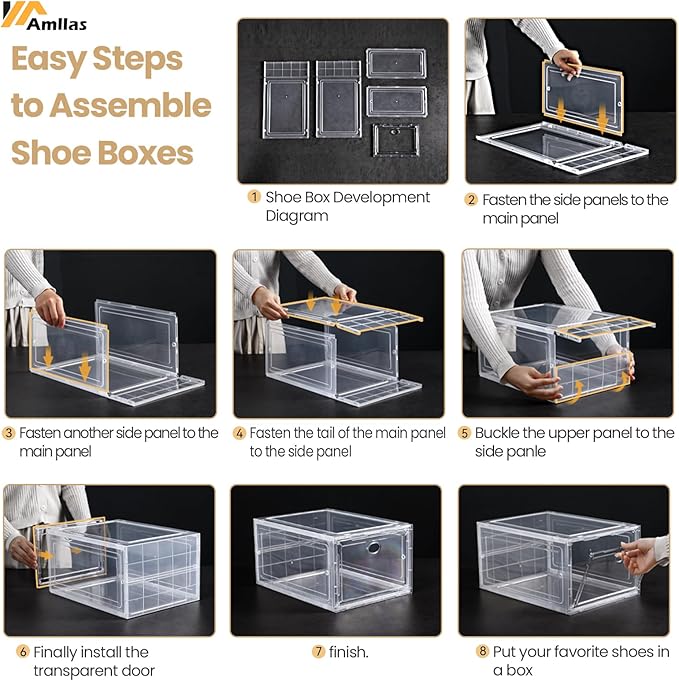 Amllas

Easy Steps to Assemble Shoe Boxes

1 Shoe Box Development Diagram

2 Fasten the side panels to the main panel

3 Fasten another side panel to the main panel

4 Fasten the tail of the main panel to the side panel

5 Buckle the upper panel to the side panle

6 Finally install the transparent door

7 finish.

8 Put your favorite shoes in a box