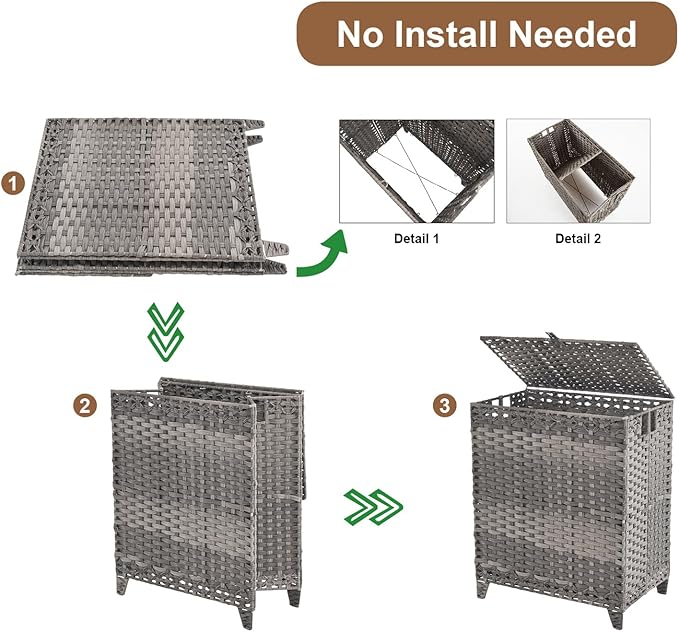 No Install Needed

1

Detail 1

Detail 2

2

3